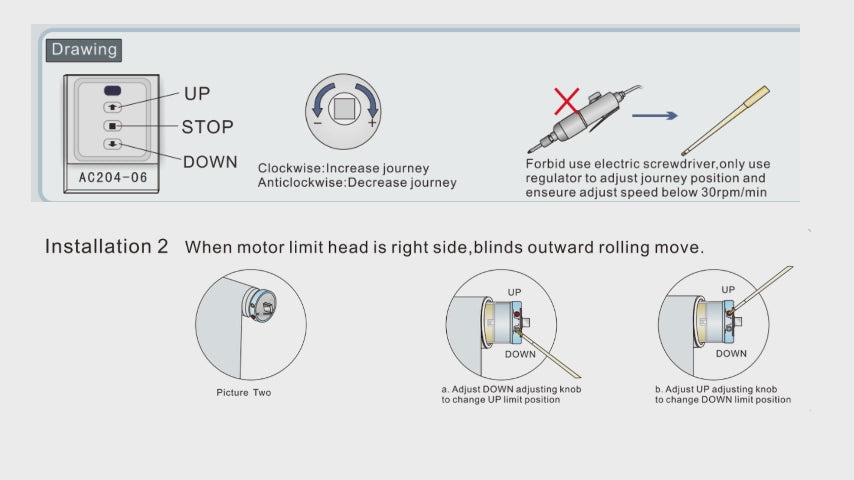 Drawing

UP
STOP
DOWN
AC204-06

−
+
Clockwise:Increase journey
Anticlockwise:Decrease journey

Forbid use electric screwdriver,only use regulator to adjust journey position and enseure adjust speed below 30rpm/min

Installation 2 When motor limit head is right side,blinds outward rolling move.

Picture Two

UP
DOWN
a. Adjust DOWN adjusting knob to change UP limit position

UP
DOWN
b. Adjust UP adjusting knob to change DOWN limit position